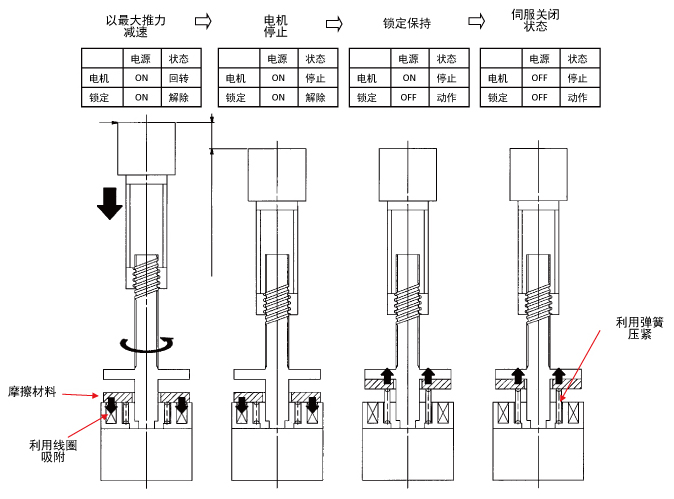 以最大推力减速 ⇨ 电机停止 ⇨ 锁定保持 ⇨ 伺服关闭状态

| | 电源 | 状态 |
|---|---|---|
| 电机 | ON | 回转 |
| 锁定 | ON | 解除 |

| | 电源 | 状态 |
|---|---|---|
| 电机 | ON | 停止 |
| 锁定 | ON | 解除 |

| | 电源 | 状态 |
|---|---|---|
| 电机 | ON | 停止 |
| 锁定 | OFF | 动作 |

| | 电源 | 状态 |
|---|---|---|
| 电机 | OFF | 停止 |
| 锁定 | OFF | 动作 |

摩擦材料

利用线圈吸附

利用弹簧压紧