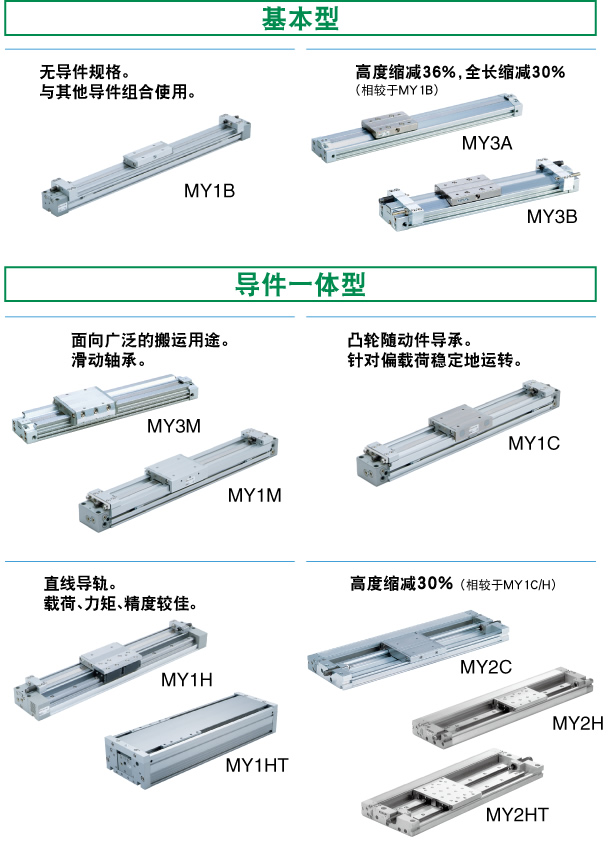 基本型

无导件规格。
与其他导件组合使用。

MY1B

高度缩减36%,全长缩减30%
(相较于MY1B)

MY3A

MY3B

导件一体型

面向广泛的搬运用途。
滑动轴承。

MY3M

MY1M

凸轮随动件导承。
针对偏载荷稳定地运转。

MY1C

直线导轨。
载荷、力矩、精度较佳。

MY1H

MY1HT

高度缩减30%(相较于MY1C/H)

MY2C

MY2H

MY2HT