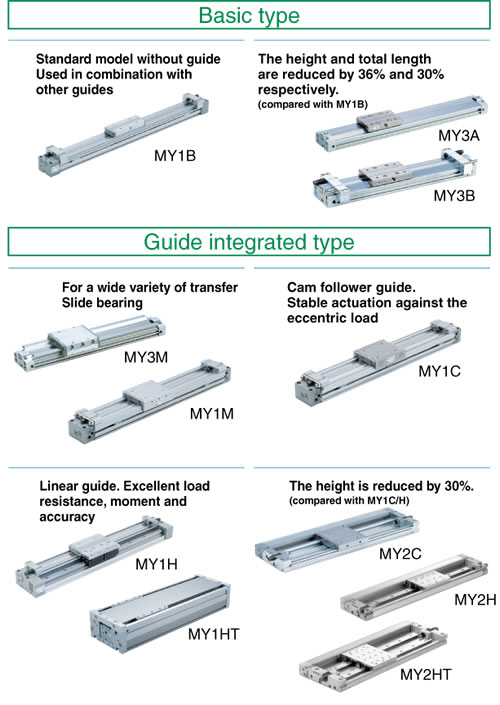 Basic type

Standard model without guide
Used in combination with other guides

MY1B

The height and total length are reduced by 36% and 30% respectively.
(compared with MY1B)

MY3A

MY3B

Guide integrated type

For a wide variety of transfer
Slide bearing

MY3M

MY1M

Cam follower guide.
Stable actuation against the eccentric load

MY1C

Linear guide. Excellent load resistance, moment and accuracy

MY1H

MY1HT

The height is reduced by 30%.
(compared with MY1C/H)

MY2C

MY2H

MY2HT