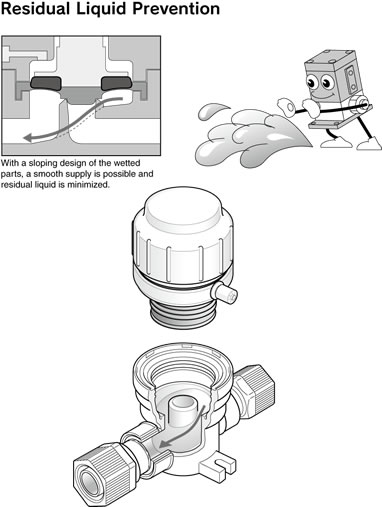 Residual Liquid Prevention

With a sloping design of the wetted parts, a smooth supply is possible and residual liquid is minimized.