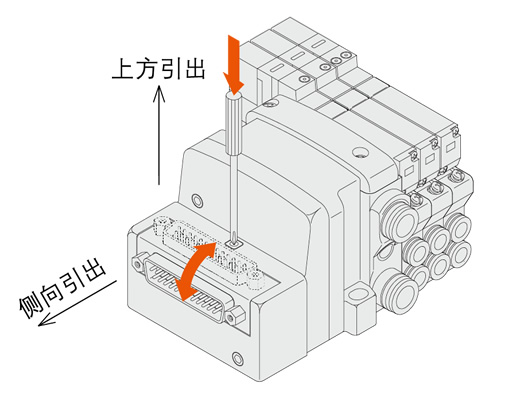 上方引出

侧向引出