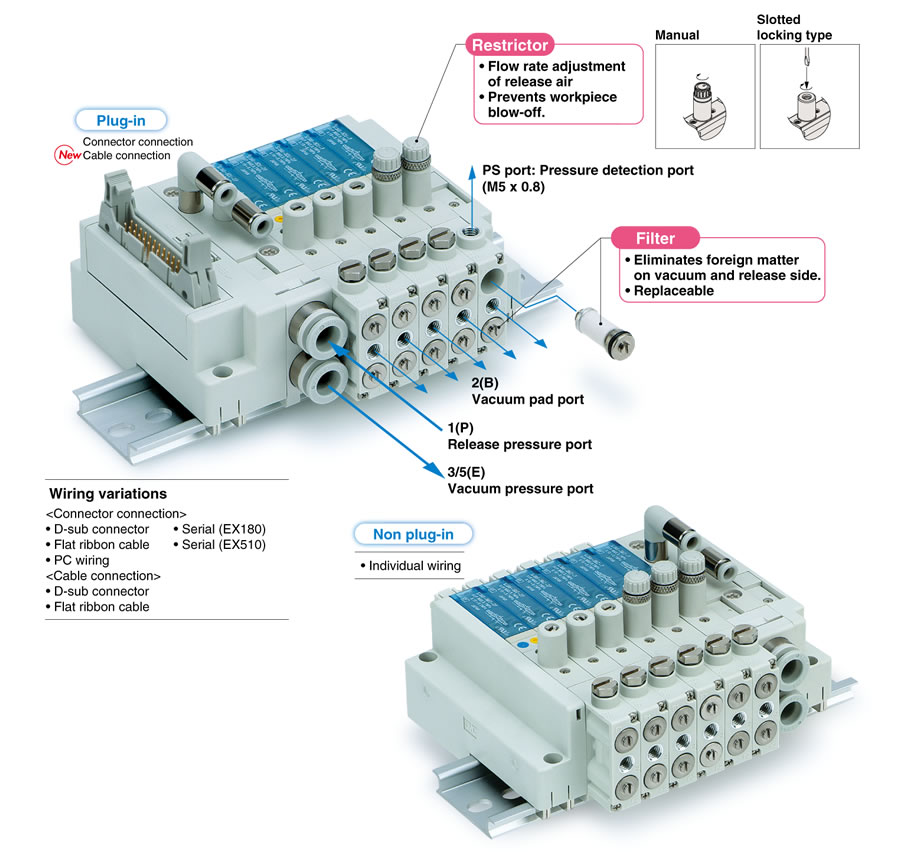 Restrictor
• Flow rate adjustment of release air
• Prevents workpiece blow-off.

Manual

Slotted locking type

Plug-in
Connector connection
New Cable connection

PS port: Pressure detection port (M5 x 0.8)

Filter
• Eliminates foreign matter on vacuum and release side.
• Replaceable

2(B)
Vacuum pad port

1(P)
Release pressure port

3/5(E)
Vacuum pressure port

Wiring variations
<Connector connection>
• D-sub connector
• Flat ribbon cable
• PC wiring
• Serial (EX180)
• Serial (EX510)
<Cable connection>
• D-sub connector
• Flat ribbon cable

Non plug-in
• Individual wiring