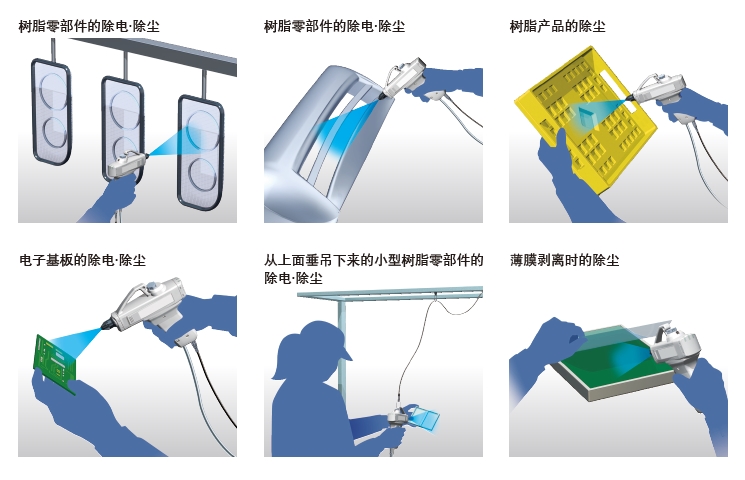 树脂零部件的除电·除尘

树脂零部件的除电·除尘

树脂产品的除尘

电子基板的除电·除尘

从上面垂吊下来的小型树脂零部件的除电·除尘

薄膜剥离时的除尘