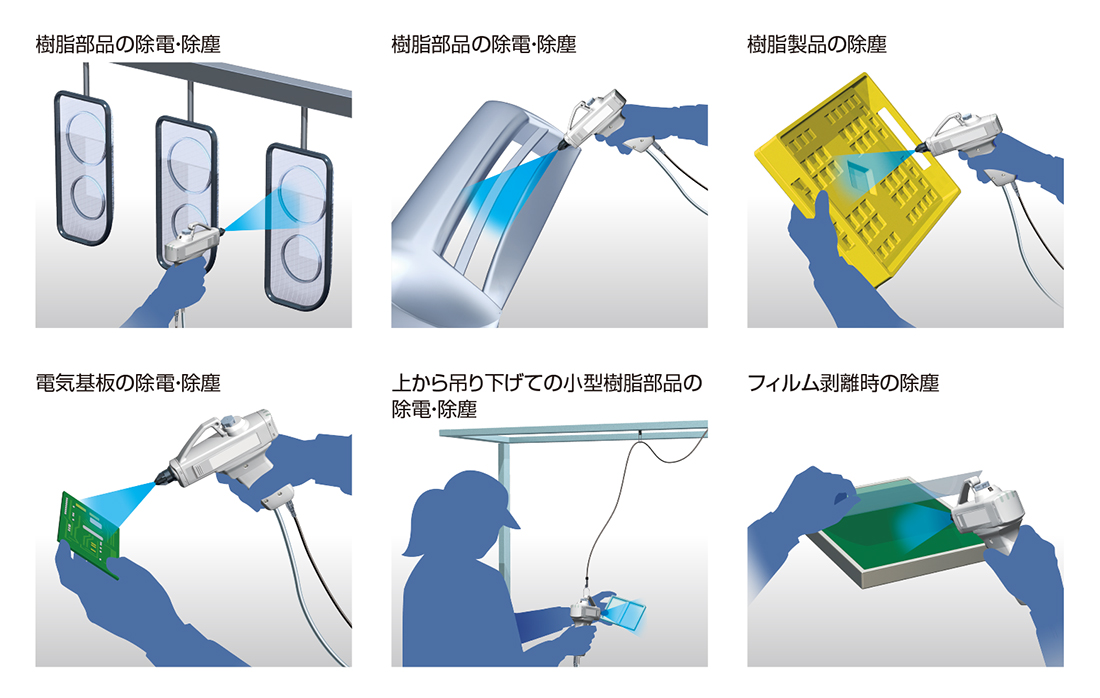 樹脂部品の除電･除塵

樹脂部品の除電･除塵

樹脂製品の除塵

電気基板の除電･除塵

上から吊り下げての小型樹脂部品の除電･除塵

フィルム剥離時の除塵