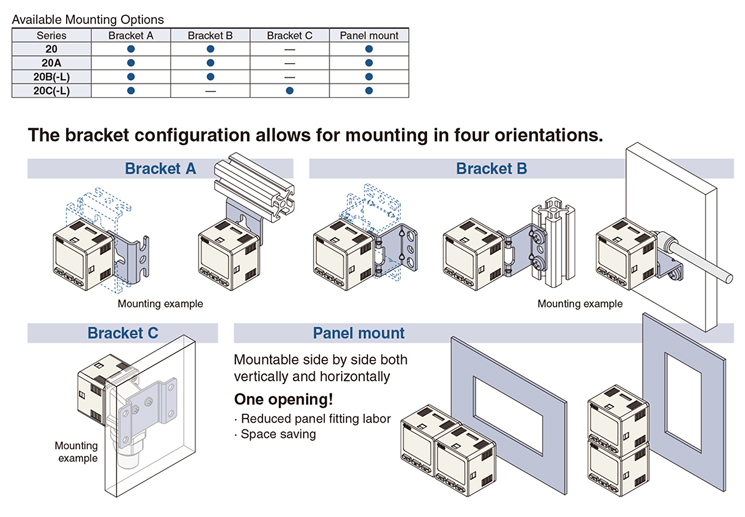 Available Mounting Options

| Series | Bracket A | Bracket B | Bracket C | Panel mount |
|---|---|---|---|---|
| 20 | ● | ● | — | ● |
| 20A | ● | ● | — | ● |
| 20B(-L) | ● | ● | — | ● |
| 20C(-L) | ● | — | ● | ● |

The bracket configuration allows for mounting in four orientations.

Bracket A

Mounting example

Bracket B

Mounting example

Bracket C

Mounting example

Panel mount

Mountable side by side both vertically and horizontally

One opening!

· Reduced panel fitting labor
· Space saving