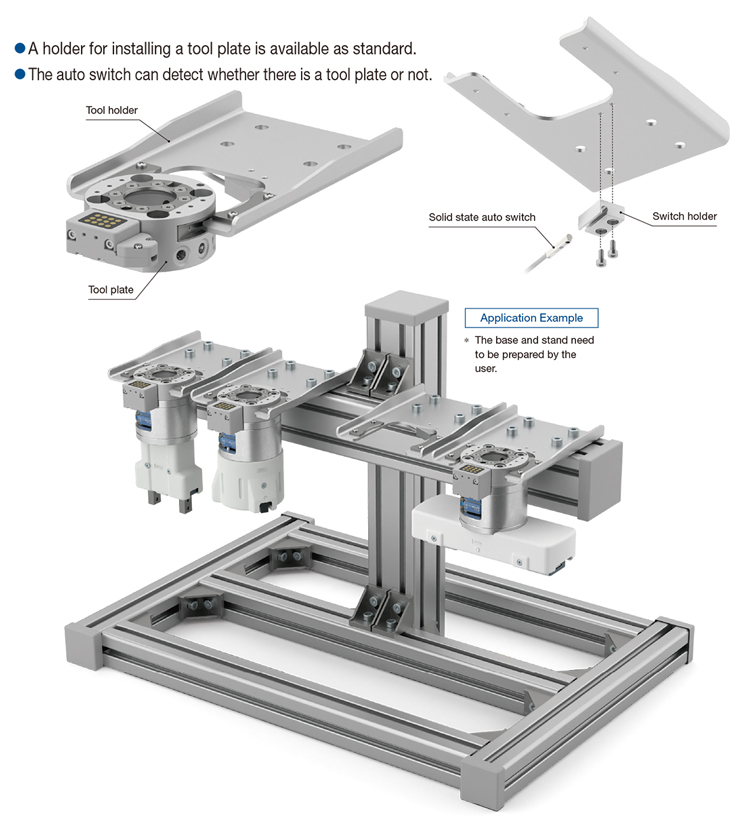 ● A holder for installing a tool plate is available as standard.
● The auto switch can detect whether there is a tool plate or not.

Tool holder

Tool plate

Solid state auto switch

Switch holder

Application Example

* The base and stand need to be prepared by the user.