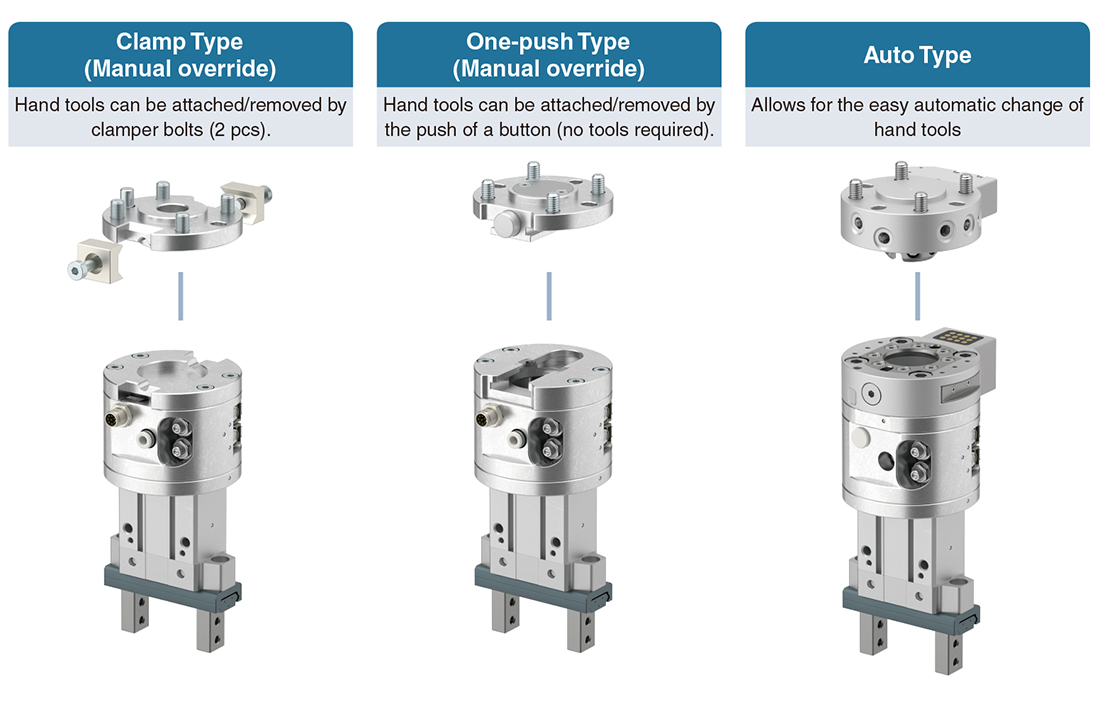 Clamp Type
(Manual override)

Hand tools can be attached/removed by clamper bolts (2 pcs).

One-push Type
(Manual override)

Hand tools can be attached/removed by the push of a button (no tools required).

Auto Type

Allows for the easy automatic change of hand tools