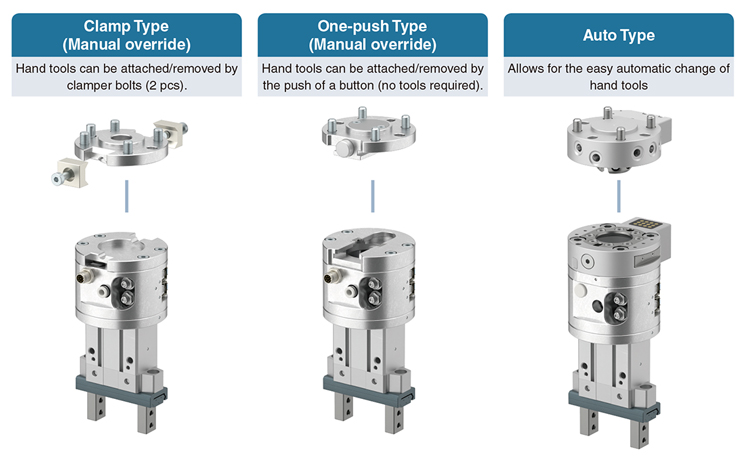 Clamp Type
(Manual override)

Hand tools can be attached/removed by clamper bolts (2 pcs).

One-push Type
(Manual override)

Hand tools can be attached/removed by the push of a button (no tools required).

Auto Type

Allows for the easy automatic change of hand tools