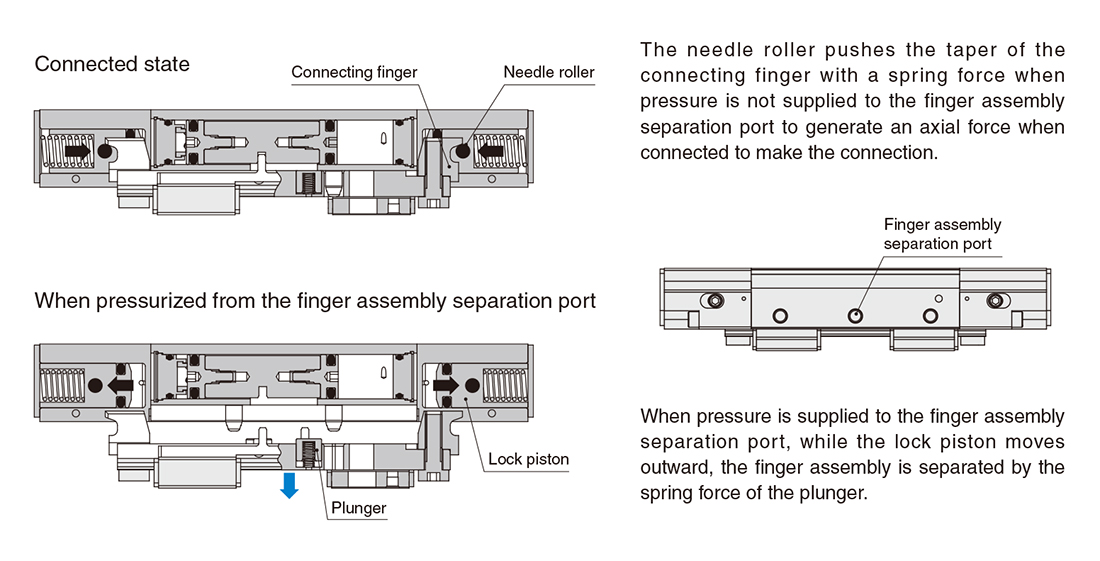 Connected state

Connecting finger

Needle roller

When pressurized from the finger assembly separation port

Lock piston

Plunger

The needle roller pushes the taper of the connecting finger with a spring force when pressure is not supplied to the finger assembly separation port to generate an axial force when connected to make the connection.

Finger assembly separation port

When pressure is supplied to the finger assembly separation port, while the lock piston moves outward, the finger assembly is separated by the spring force of the plunger.