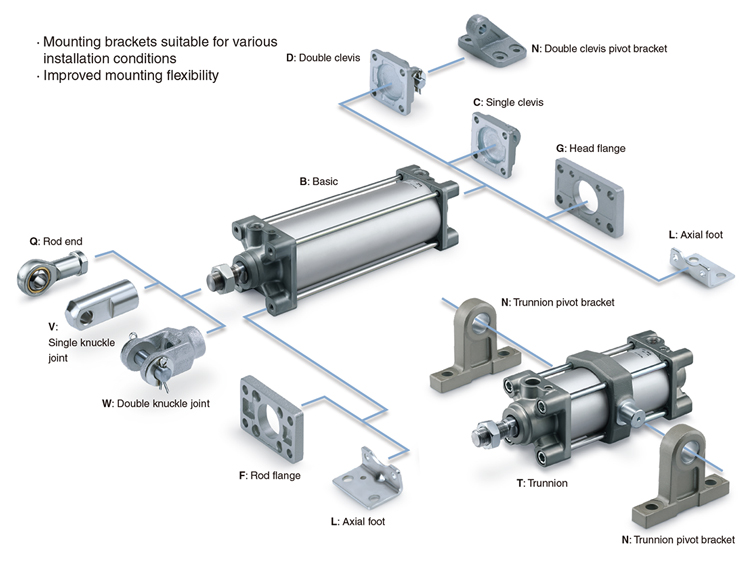 · Mounting brackets suitable for various installation conditions
· Improved mounting flexibility

D: Double clevis

N: Double clevis pivot bracket

C: Single clevis

G: Head flange

B: Basic

L: Axial foot

Q: Rod end

V: Single knuckle joint

W: Double knuckle joint

N: Trunnion pivot bracket

F: Rod flange

L: Axial foot

T: Trunnion

N: Trunnion pivot bracket