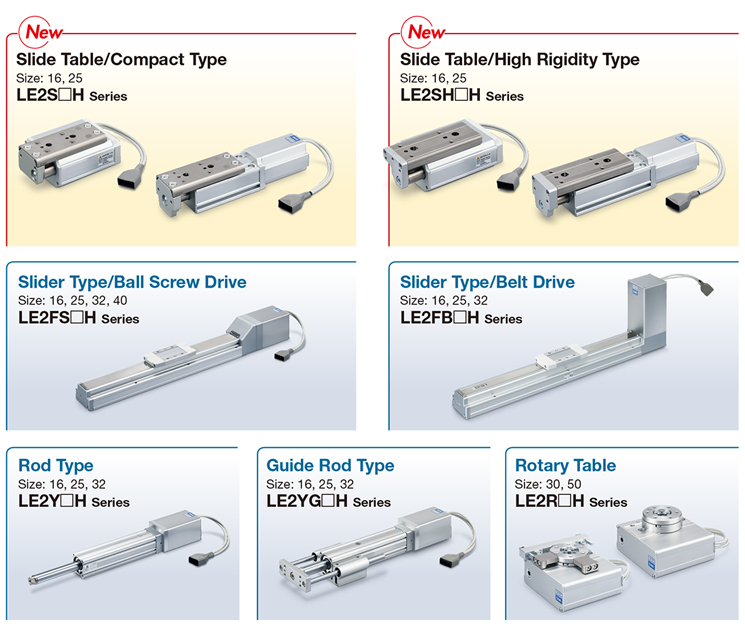 New

Slide Table/Compact Type
Size: 16, 25
LE2S□H Series

New

Slide Table/High Rigidity Type
Size: 16, 25
LE2SH□H Series

Slider Type/Ball Screw Drive
Size: 16, 25, 32, 40
LE2FS□H Series

Slider Type/Belt Drive
Size: 16, 25, 32
LE2FB□H Series

Rod Type
Size: 16, 25, 32
LE2Y□H Series

Guide Rod Type
Size: 16, 25, 32
LE2YG□H Series

Rotary Table
Size: 30, 50
LE2R□H Series