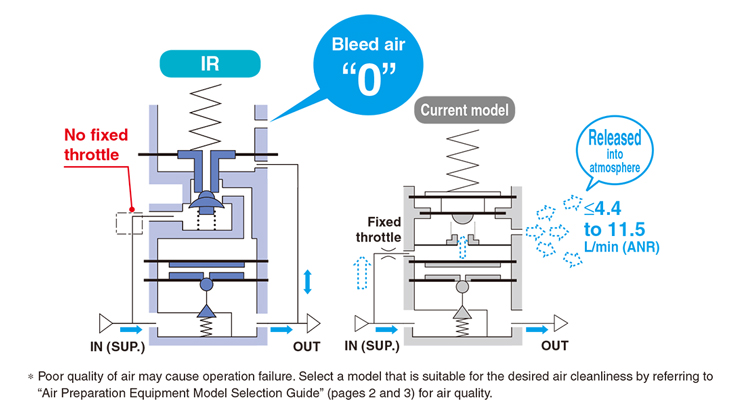 IR

Bleed air "0"

No fixed throttle

IN (SUP.)

OUT

Current model

Released into atmosphere

≤4.4 to 11.5 L/min (ANR)

Fixed throttle

IN (SUP.)

OUT

* Poor quality of air may cause operation failure. Select a model that is suitable for the desired air cleanliness by referring to "Air Preparation Equipment Model Selection Guide" (pages 2 and 3) for air quality.