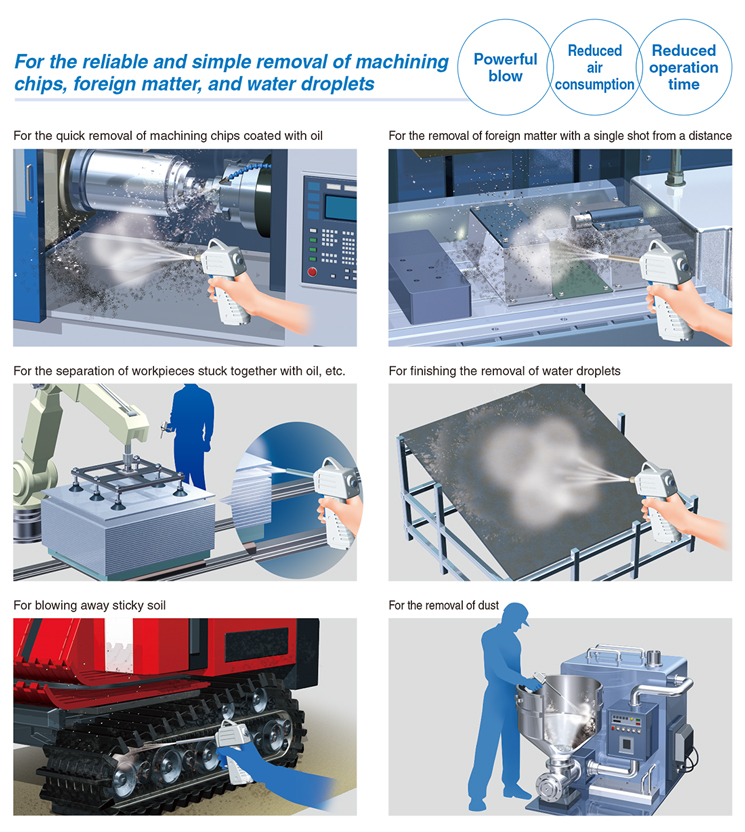 For the reliable and simple removal of machining chips, foreign matter, and water droplets

Powerful blow

Reduced air consumption

Reduced operation time

For the quick removal of machining chips coated with oil

For the removal of foreign matter with a single shot from a distance

For the separation of workpieces stuck together with oil, etc.

For finishing the removal of water droplets

For blowing away sticky soil

For the removal of dust