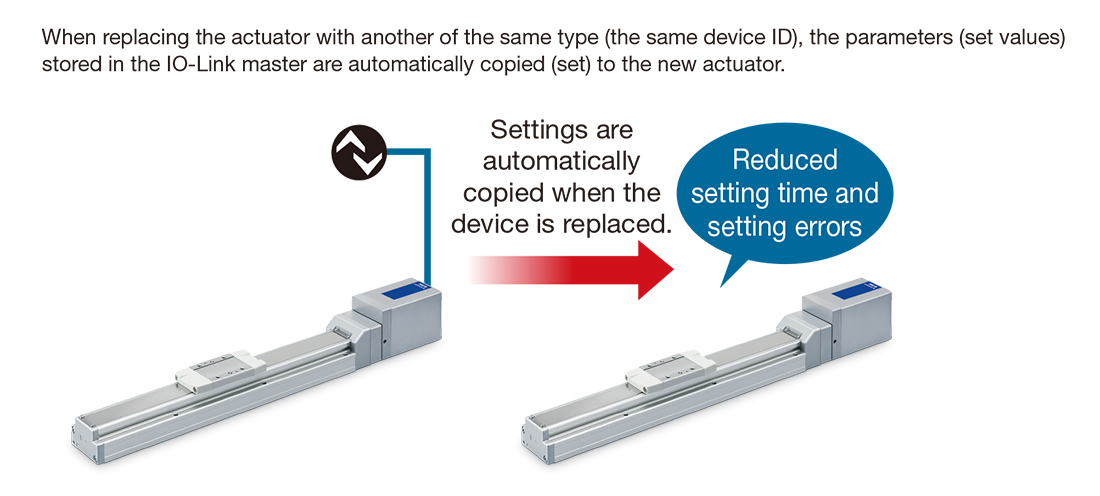 When replacing the actuator with another of the same type (the same device ID), the parameters (set values) stored in the IO-Link master are automatically copied (set) to the new actuator.

Settings are automatically copied when the device is replaced.

Reduced setting time and setting errors